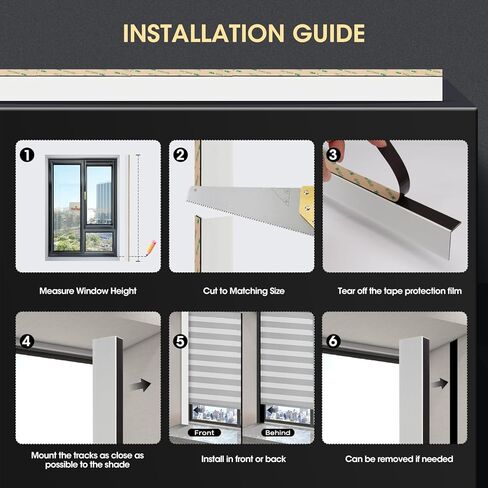 INSTALLATION GUIDE

1

Measure Window Height

2

Cut to Matching Size

3

Tear off the tape protection film

4

Mount the tracks as close as possible to the shade

5

Front

Behind

Install in front or back

6

Can be removed if needed