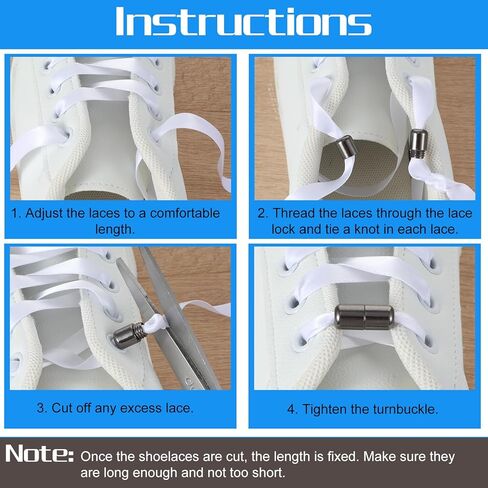 Instructions

1. Adjust the laces to a comfortable length.

2. Thread the laces through the lace lock and tie a knot in each lace.

3. Cut off any excess lace.

4. Tighten the turnbuckle.

Note: Once the shoelaces are cut, the length is fixed. Make sure they are long enough and not too short.