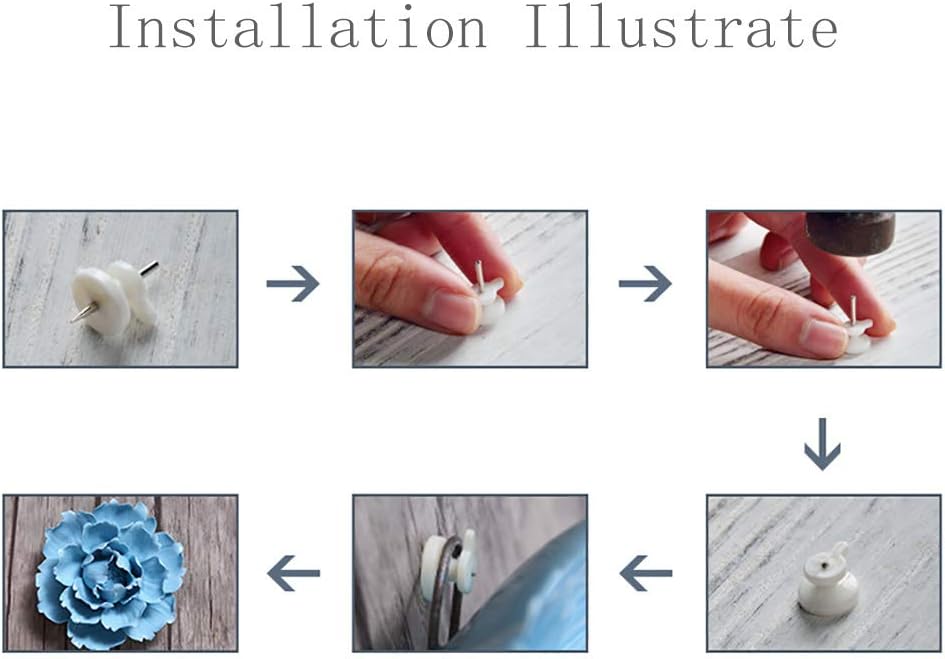 Installation Illustrate