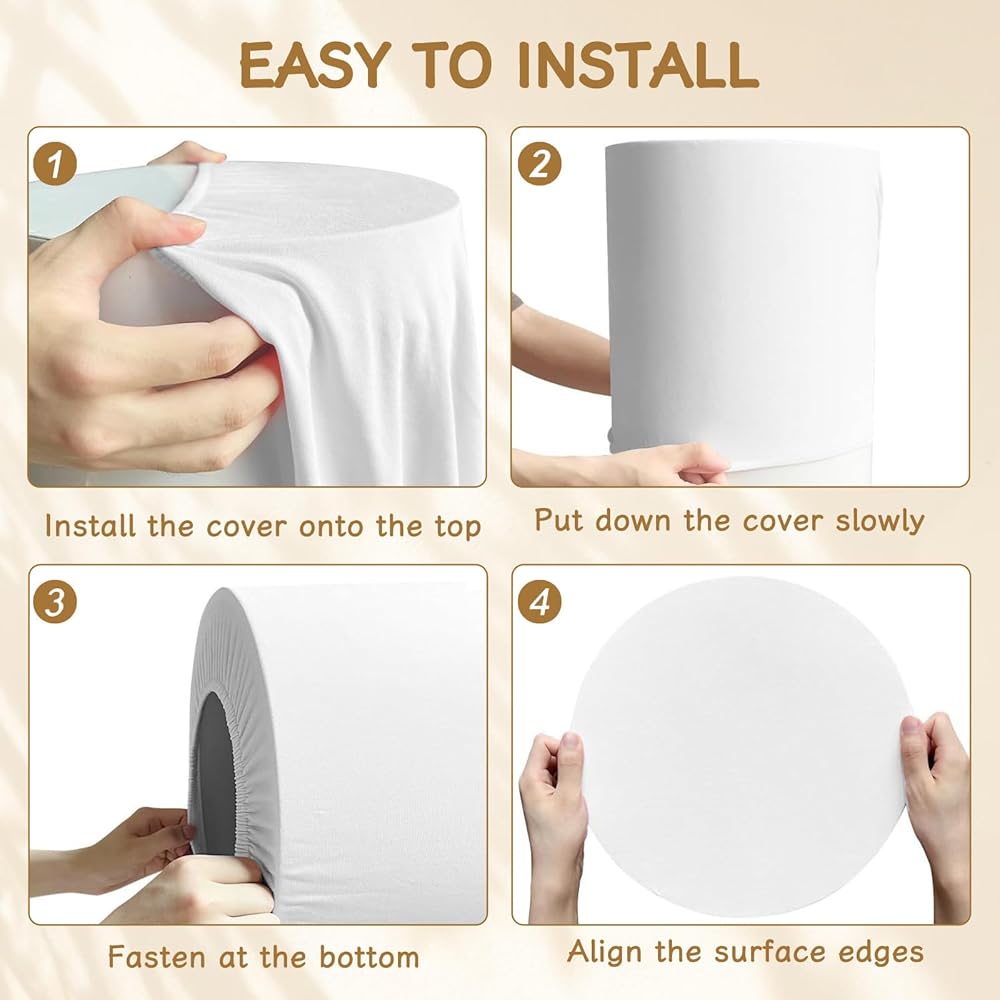 EASY TO INSTALL

1

Install the cover onto the top

2

Put down the cover slowly

3

Fasten at the bottom

4

Align the surface edges