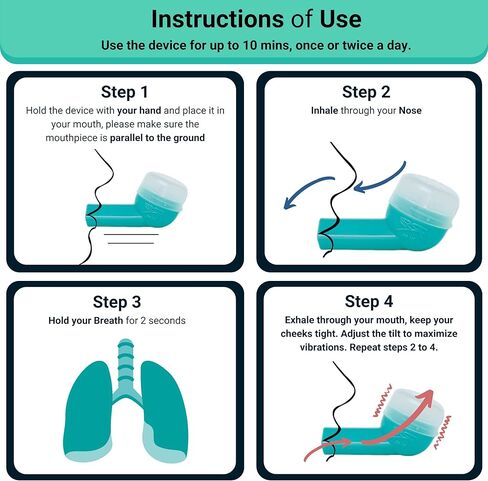 Instructions of Use
Use the device for up to 10 mins, once or twice a day.

Step 1
Hold the device with your hand and place it in your mouth, please make sure the mouthpiece is parallel to the ground

Step 2
Inhale through your Nose

Step 3
Hold your Breath for 2 seconds

Step 4
Exhale through your mouth, keep your cheeks tight. Adjust the tilt to maximize vibrations. Repeat steps 2 to 4.