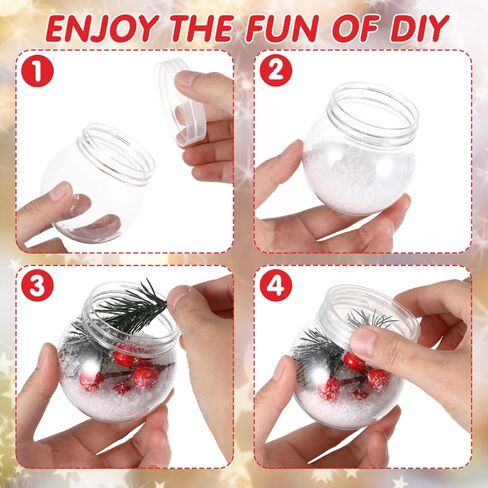 ENJOY THE FUN OF DIY

1

2

3

4