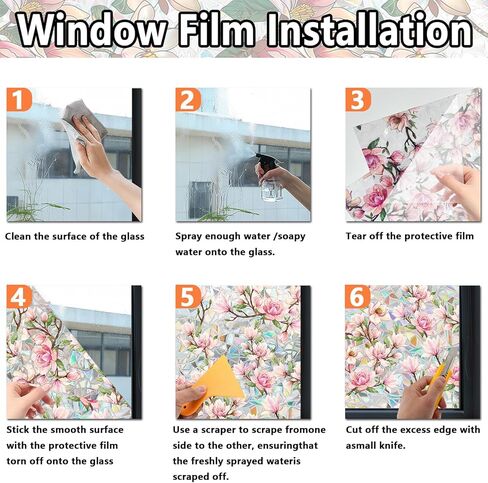 Window Film Installation

1

Clean the surface of the glass

2

Spray enough water /soapy water onto the glass.

3

Tear off the protective film

4

Stick the smooth surface with the protective film torn off onto the glass

5

Use a scraper to scrape fromone side to the other, ensuringthat the freshly sprayed wateris scraped off.

6

Cut off the excess edge with asmall knife.