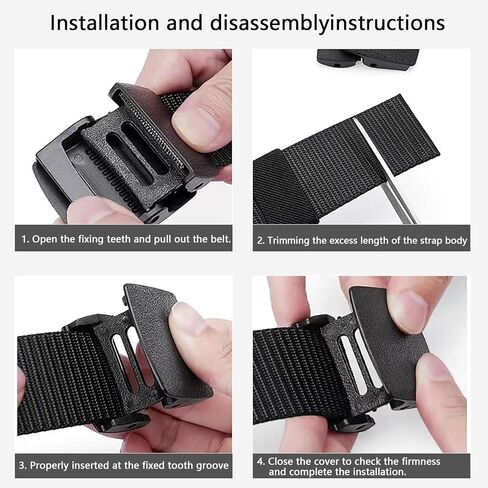 Installation and disassemblyinstructions

1. Open the fixing teeth and pull out the belt.

2. Trimming the excess length of the strap body

3. Properly inserted at the fixed tooth groove

4. Close the cover to check the firmness and complete the installation.