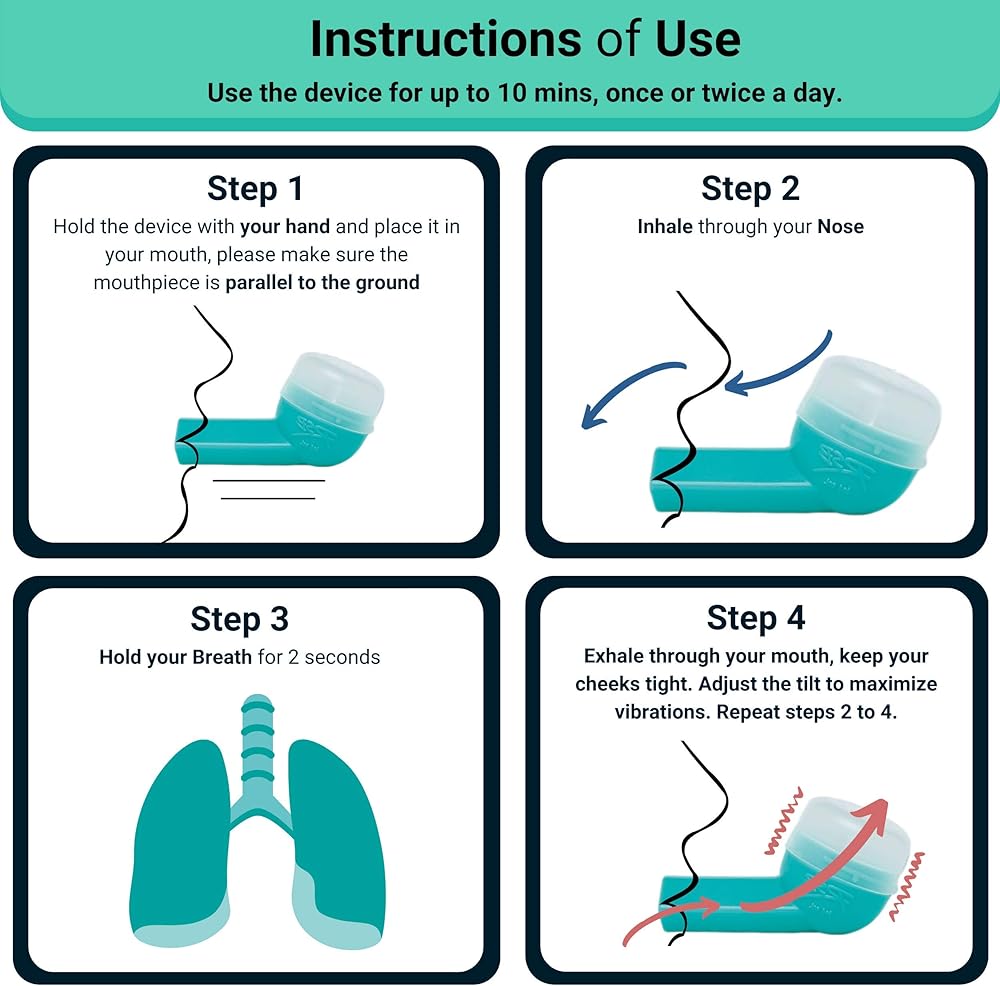 Instructions of Use

Use the device for up to 10 mins, once or twice a day.

Step 1

Hold the device with your hand and place it in your mouth, please make sure the mouthpiece is parallel to the ground

Step 2

Inhale through your Nose

Step 3

Hold your Breath for 2 seconds

Step 4

Exhale through your mouth, keep your cheeks tight. Adjust the tilt to maximize vibrations. Repeat steps 2 to 4.