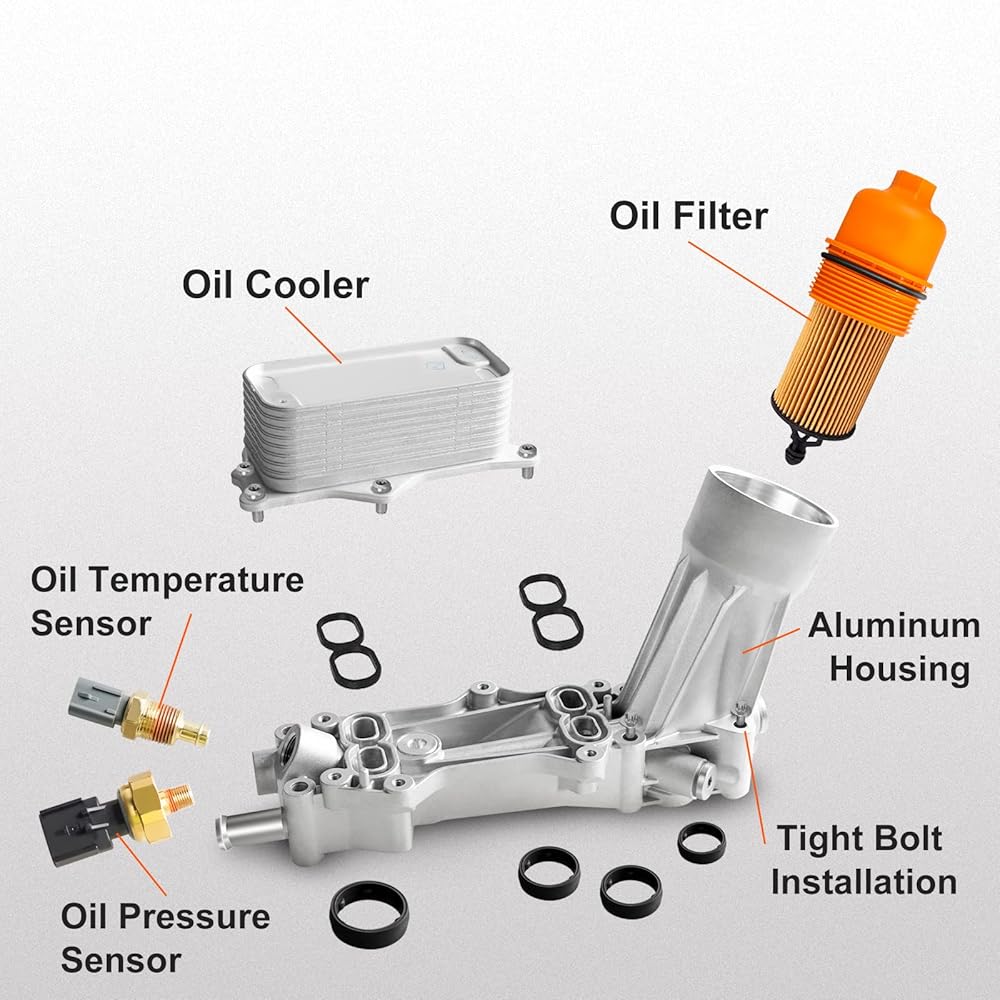 Oil Filter

Oil Cooler

Oil Temperature Sensor

Aluminum Housing

Tight Bolt Installation

Oil Pressure Sensor