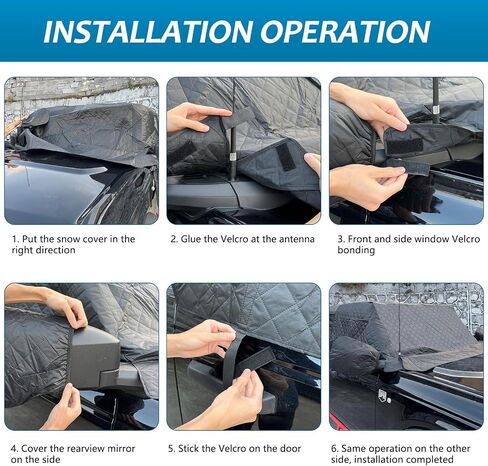 INSTALLATION OPERATION

1. Put the snow cover in the right direction

2. Glue the Velcro at the antenna

3. Front and side window Velcro bonding

4. Cover the rearview mirror on the side

5. Stick the Velcro on the door

6. Same operation on the other side, installation completed