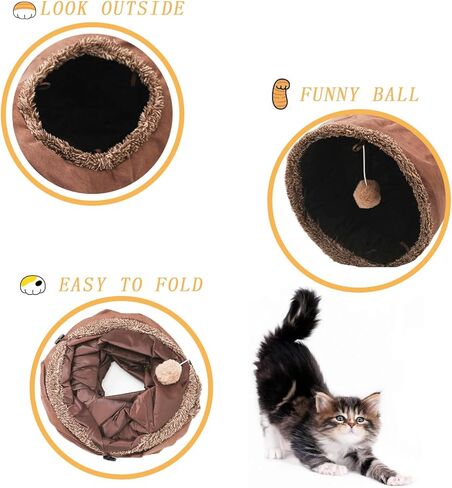 LOOK OUTSIDE

FUNNY BALL

EASY TO FOLD