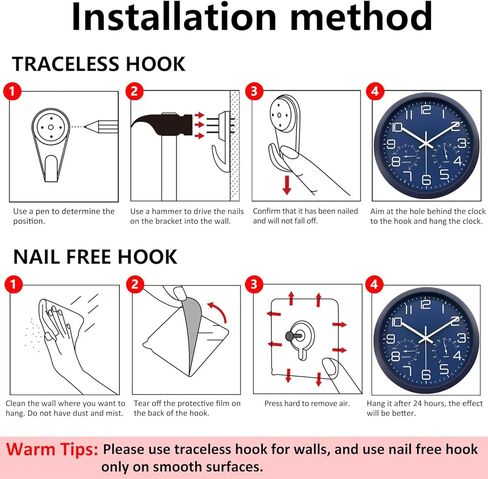 Installation method

TRACELESS HOOK

1

Use a pen to determine the position.

2

Use a hammer to drive the nails on the bracket into the wall.

3

Confirm that it has been nailed and will not fall off.

4

12 2 3 4 5 6 7 8 9 10

Aim at the hole behind the clock to the hook and hang the clock.

NAIL FREE HOOK

1

Clean the wall where you want to hang. Do not have dust and mist.

2

Tear off the protective film on the back of the hook.

3

Press hard to remove air.

4

12 2 3 4 5 6 7 8 9 10

Hang it after 24 hours, the effect will be better.

Warm Tips: Please use traceless hook for walls, and use nail free hook only on smooth surfaces.