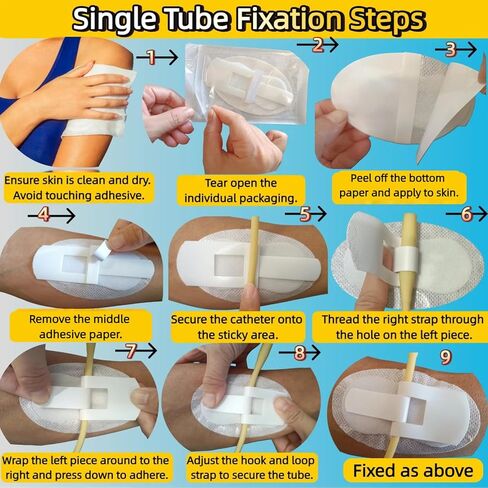 Single Tube Fixation Steps

1

Ensure skin is clean and dry. Avoid touching adhesive.

2

Tear open the individual packaging.

3

Peel off the bottom paper and apply to skin.

4

Remove the middle adhesive paper.

5

Secure the catheter onto the sticky area.

6

Thread the right strap through the hole on the left piece.

7

Wrap the left piece around to the right and press down to adhere.

8

Adjust the hook and loop strap to secure the tube.

9

Fixed as above