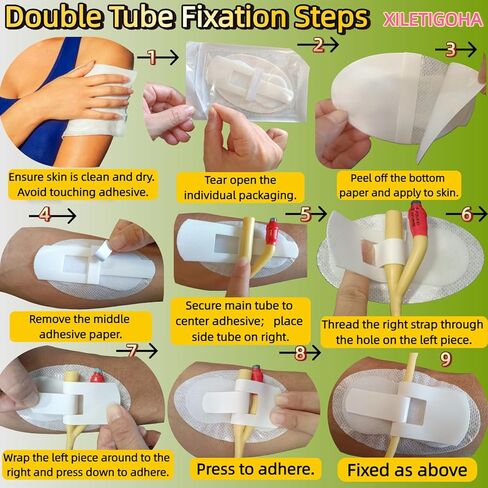 Double Tube Fixation Steps XILETIGOHA

1

Ensure skin is clean and dry. Avoid touching adhesive.

2

Tear open the individual packaging.

3

Peel off the bottom paper and apply to skin.

4

Remove the middle adhesive paper.

5

Secure main tube to center adhesive; place side tube on right.

6

Thread the right strap through the hole on the left piece.

7

Wrap the left piece around to the right and press down to adhere.

8

Press to adhere.

9

Fixed as above