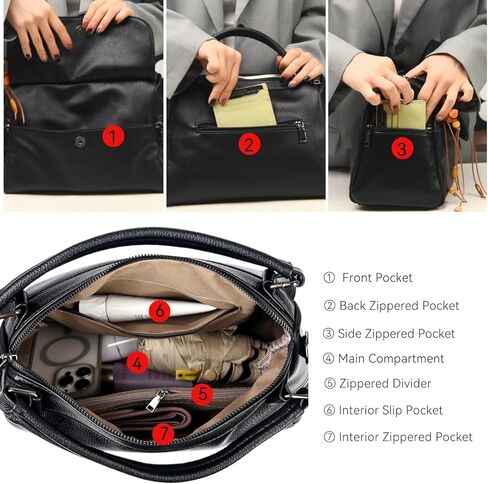 1

2

3

6

4

5

7

① Front Pocket

② Back Zippered Pocket

③ Side Zippered Pocket

④ Main Compartment

⑤ Zippered Divider

⑥ Interior Slip Pocket

⑦ Interior Zippered Pocket