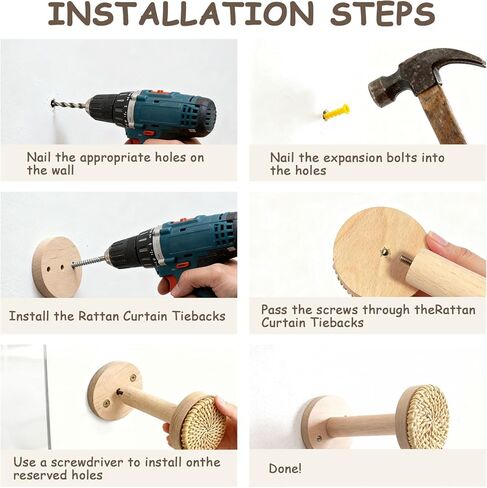 INSTALLATION STEPS

Nail the appropriate holes on the wall

Nail the expansion bolts into the holes

Install the Rattan Curtain Tiebacks

Pass the screws through theRattan Curtain Tiebacks

Use a screwdriver to install onthe reserved holes

Done!