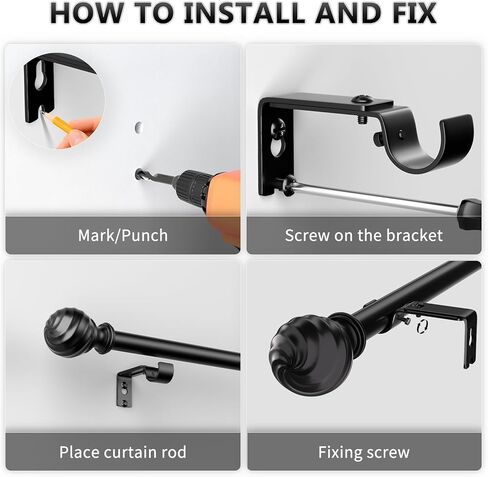 HOW TO INSTALL AND FIX

Mark/Punch

Screw on the bracket

Place curtain rod

Fixing screw