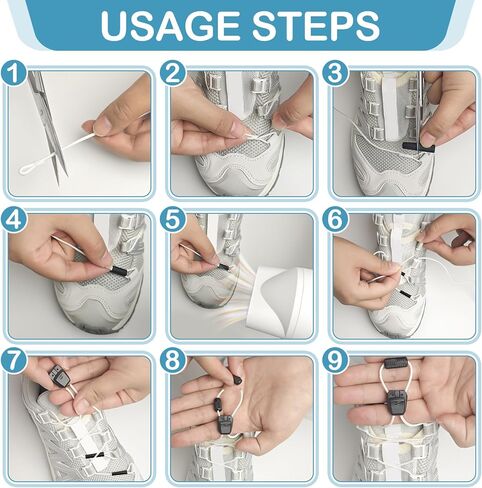 USAGE STEPS

1

2

3

4

5

6

7

8

9