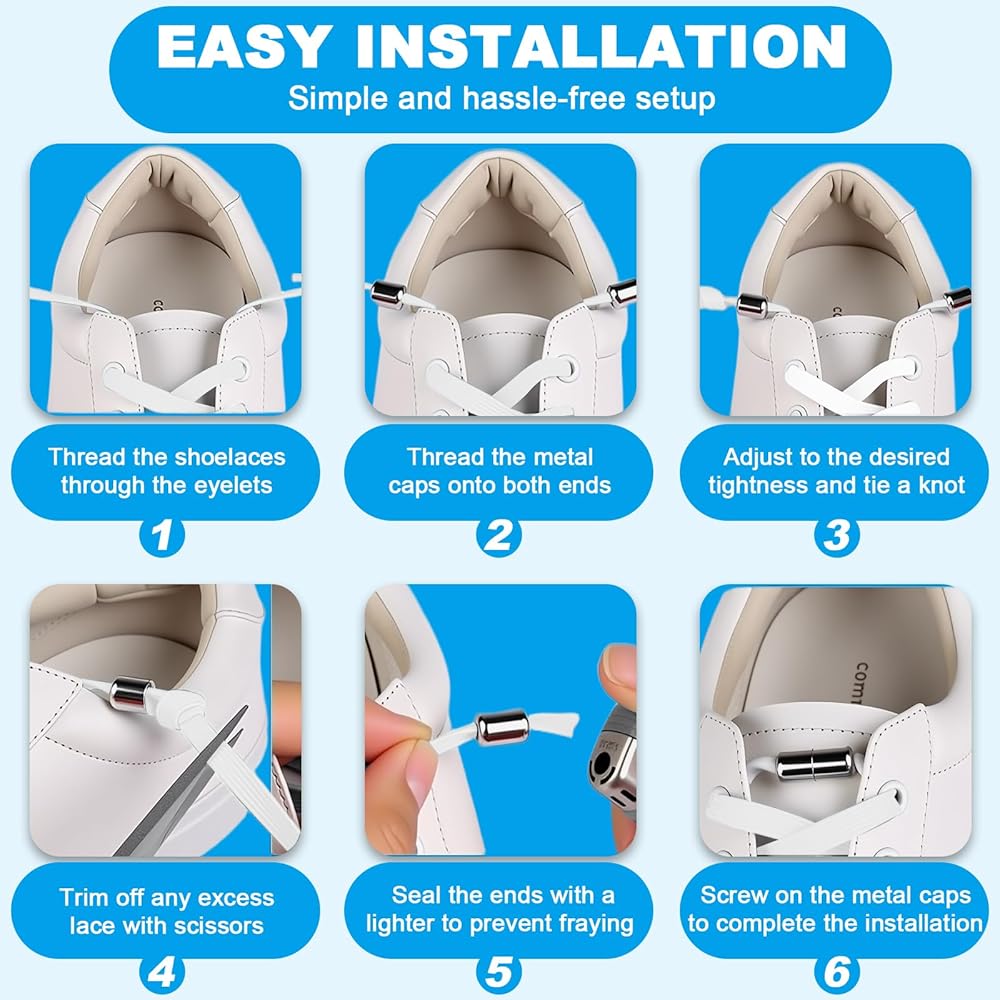 EASY INSTALLATION
Simple and hassle-free setup

Thread the shoelaces through the eyelets
1

Thread the metal caps onto both ends
2

Adjust to the desired tightness and tie a knot
3

Trim off any excess lace with scissors
4

Seal the ends with a lighter to prevent fraying
5

Screw on the metal caps to complete the installation
6