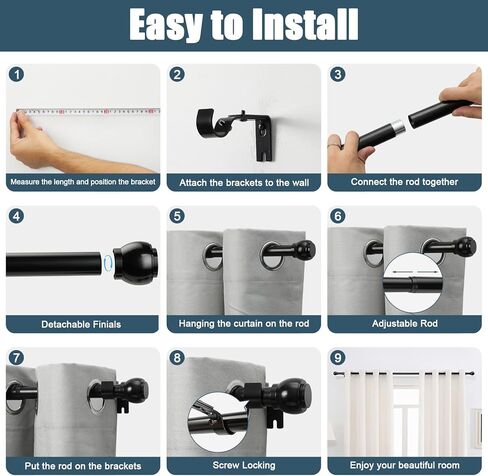 Easy to Install

1
Measure the length and position the bracket

2
Attach the brackets to the wall

3
Connect the rod together

4
Detachable Finials

5
Hanging the curtain on the rod

6
Adjustable Rod

7
Put the rod on the brackets

8
Screw Locking

9
Enjoy your beautiful room