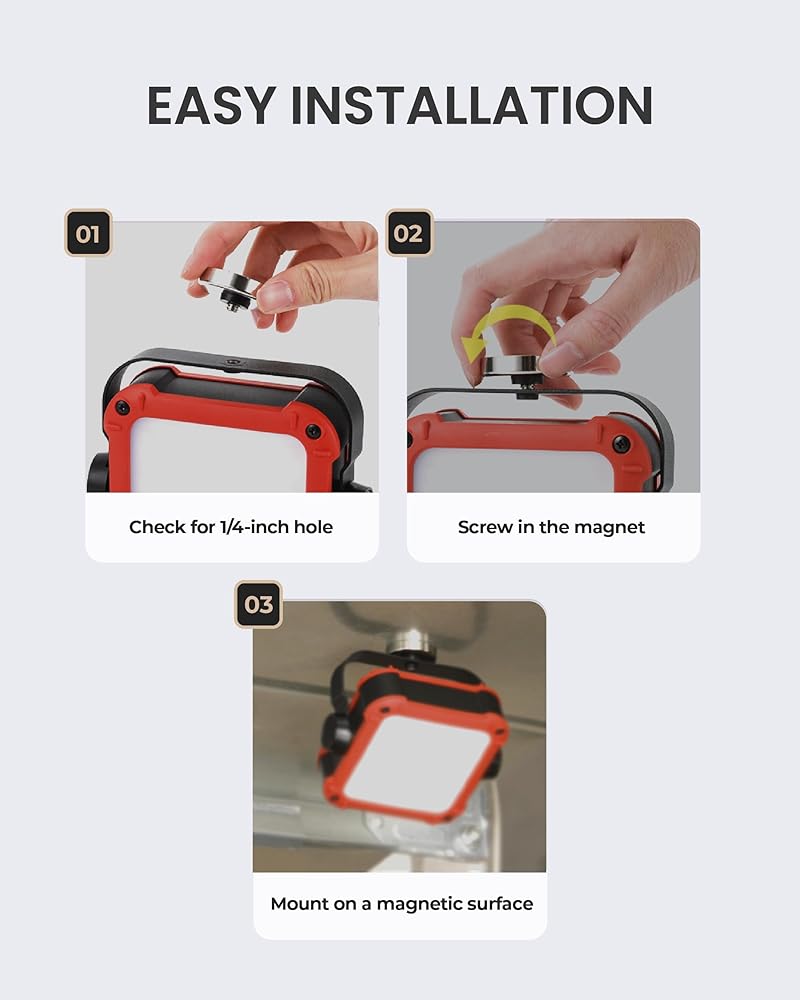 EASY INSTALLATION

01

Check for 1/4-inch hole

02

Screw in the magnet

03

Mount on a magnetic surface