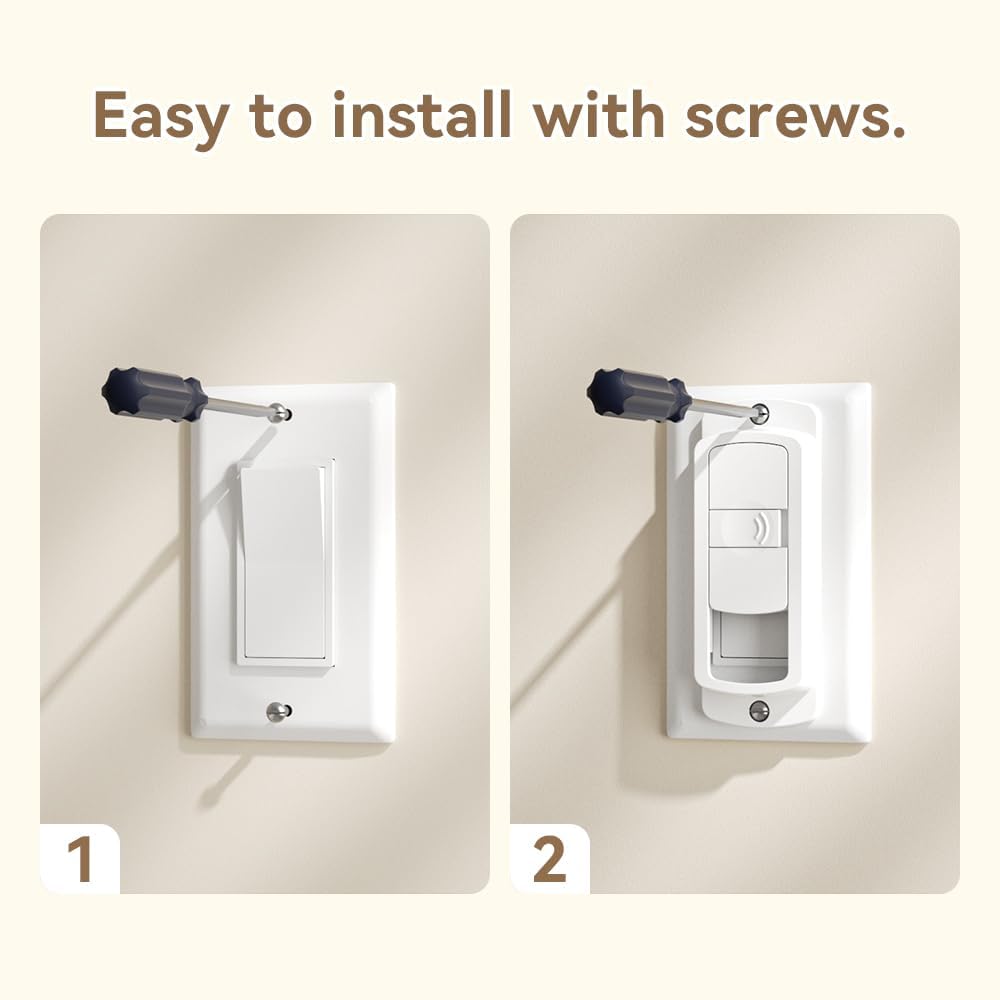 Easy to install with screws.

1

2