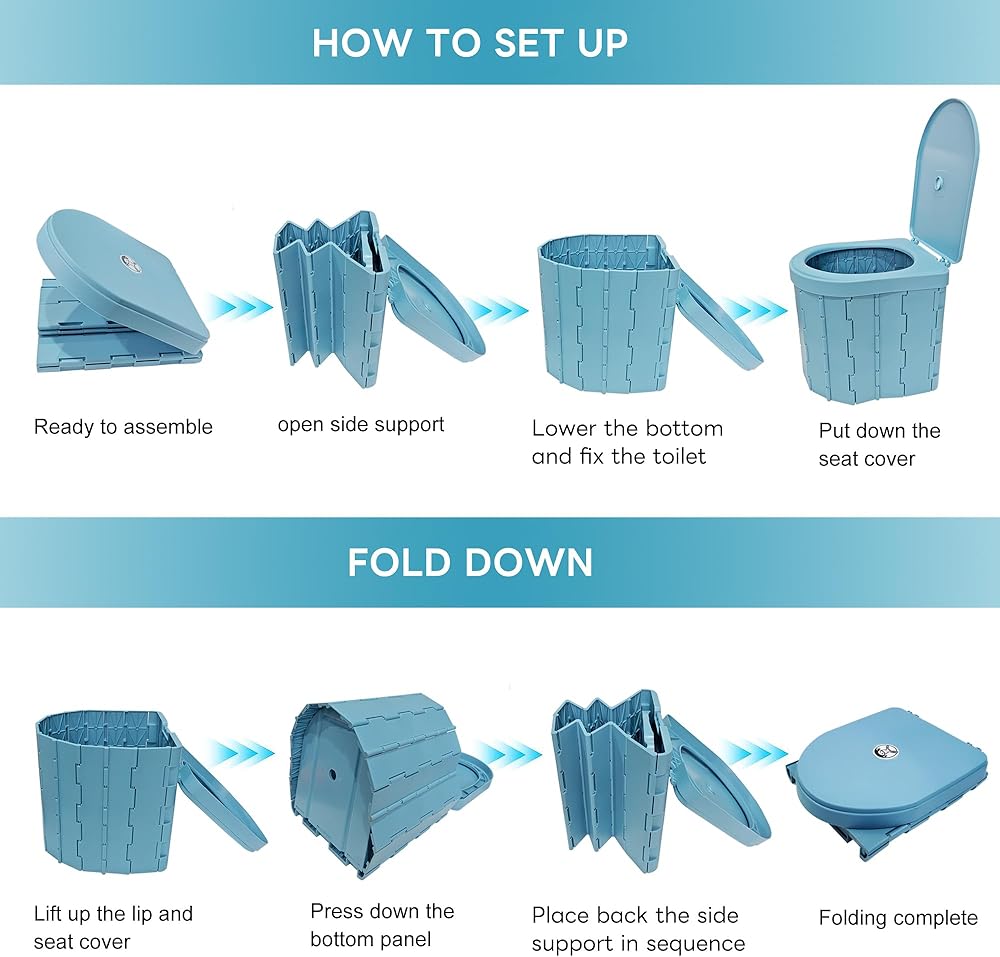 HOW TO SET UP

Ready to assemble

open side support

Lower the bottom and fix the toilet

Put down the seat cover

FOLD DOWN

Lift up the lip and seat cover

Press down the bottom panel

Place back the side support in sequence

Folding complete