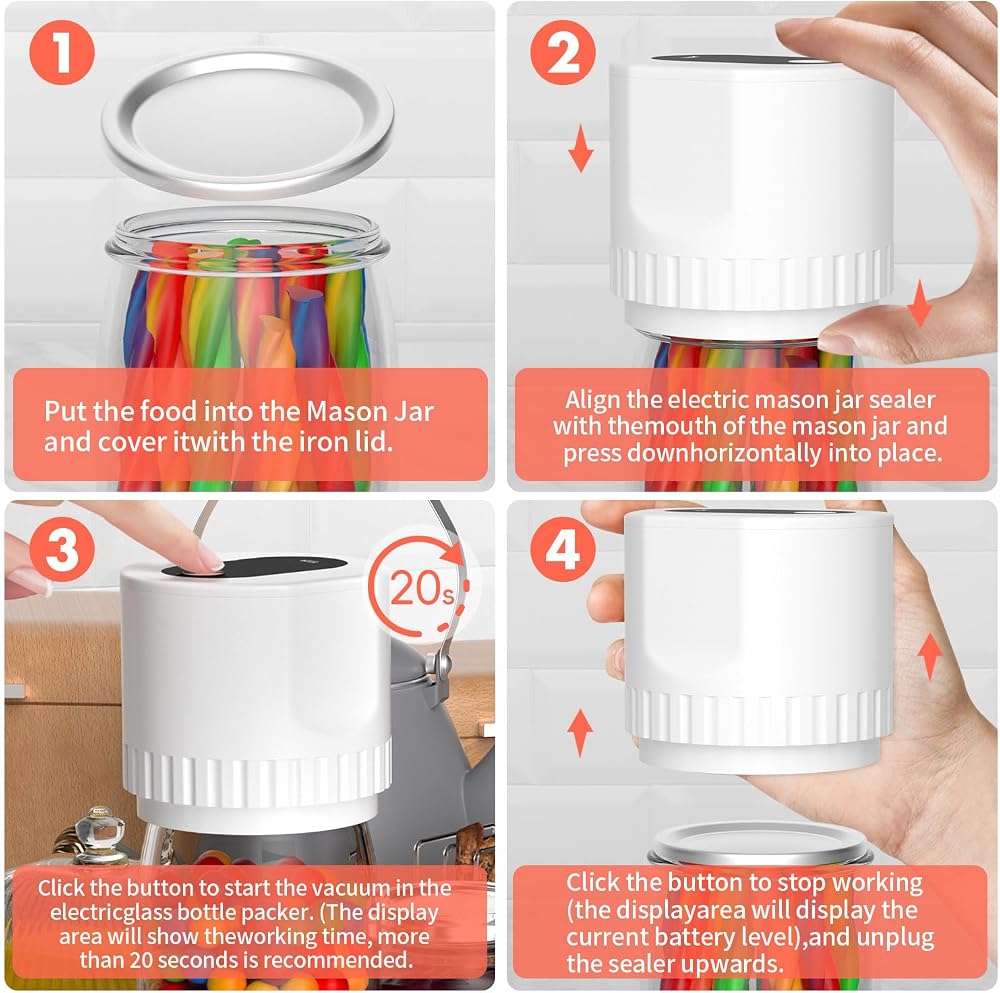 1

Put the food into the Mason Jar and cover itwith the iron lid.

2

Align the electric mason jar sealer with themouth of the mason jar and press downhorizontally into place.

3

20s

Click the button to start the vacuum in the electricglass bottle packer. (The display area will show theworking time, more than 20 seconds is recommended.

4

Click the button to stop working (the displayarea will display the current battery level),and unplug the sealer upwards.