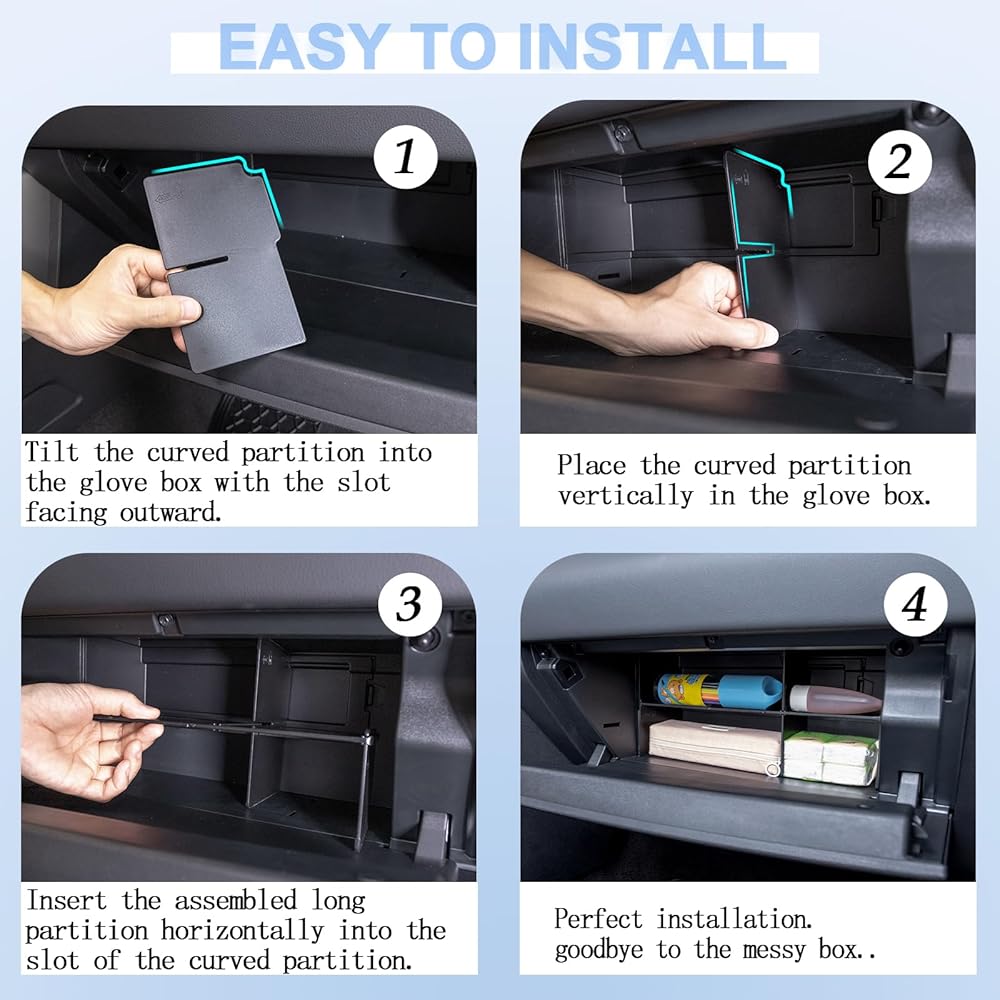 EASY TO INSTALL

1

Tilt the curved partition into the glove box with the slot facing outward.

2

Place the curved partition vertically in the glove box.

3

Insert the assembled long partition horizontally into the slot of the curved partition.

4

Perfect installation. goodbye to the messy box..