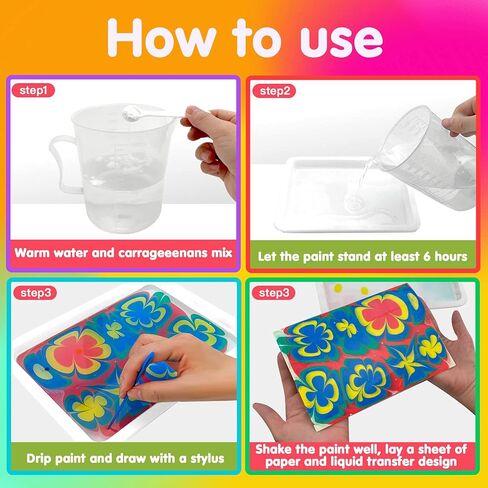 How to use

step1

Warm water and carrageeenans mix

step2

Let the paint stand at least 6 hours

step3

Drip paint and draw with a stylus

step3

Shake the paint well, lay a sheet of paper and liquid transfer design