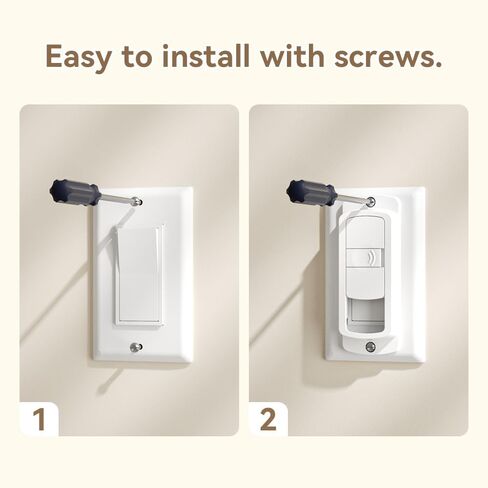 Easy to install with screws.

1

2