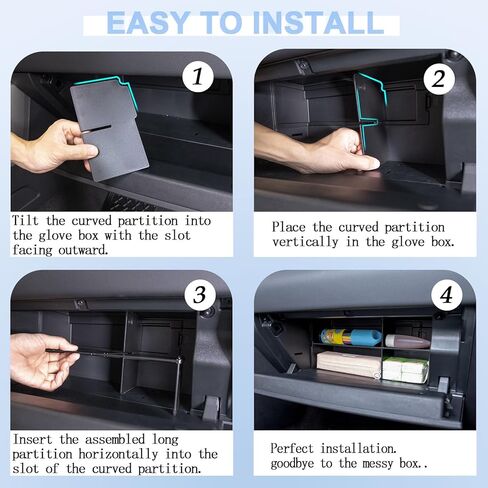 EASY TO INSTALL

1

Tilt the curved partition into the glove box with the slot facing outward.

2

Place the curved partition vertically in the glove box.

3

Insert the assembled long partition horizontally into the slot of the curved partition.

4

Perfect installation. goodbye to the messy box..