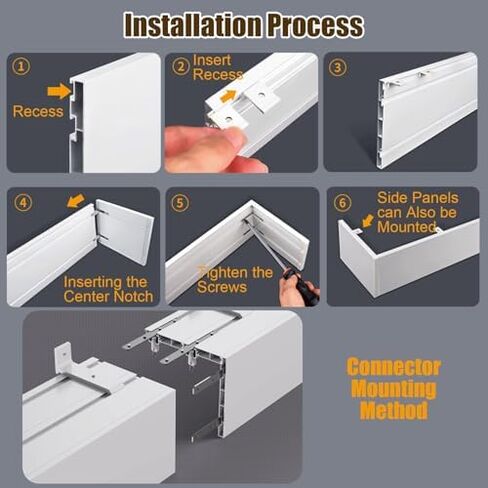 Installation Process

①
Recess

② Insert Recess

③

④
Inserting the Center Notch

⑤
Tighten the Screws

⑥ Side Panels can Also be Mounted

Connector Mounting Method