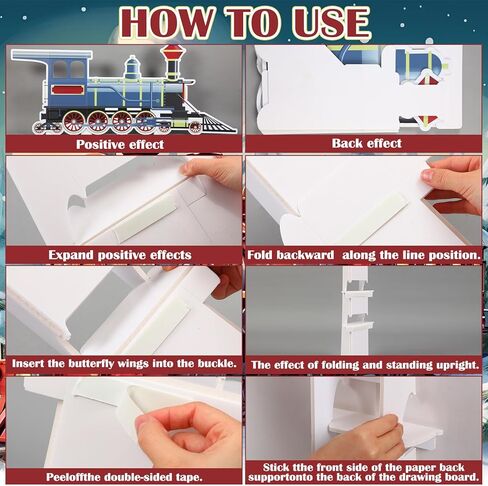 HOW TO USE

Positive effect

Back effect

Expand positive effects

Fold backward along the line position.

Insert the butterfly wings into the buckle.

The effect of folding and standing upright.

Peeloffthe double-sided tape.

Stick tthe front side of the paper back supportonto the back of the drawing board.