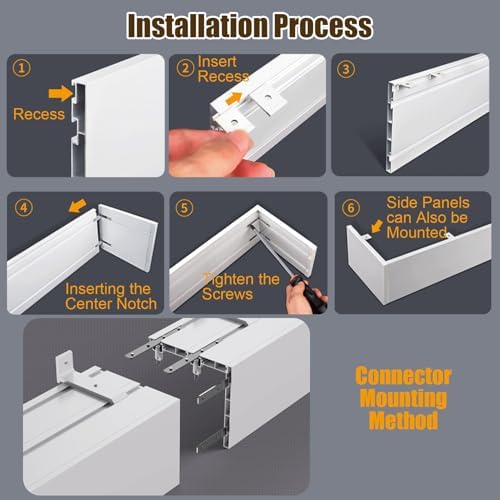 Installation Process

①

Recess

② Insert Recess

③

④

Inserting the Center Notch

⑤

Tighten the Screws

⑥ Side Panels can Also be Mounted

Connector Mounting Method