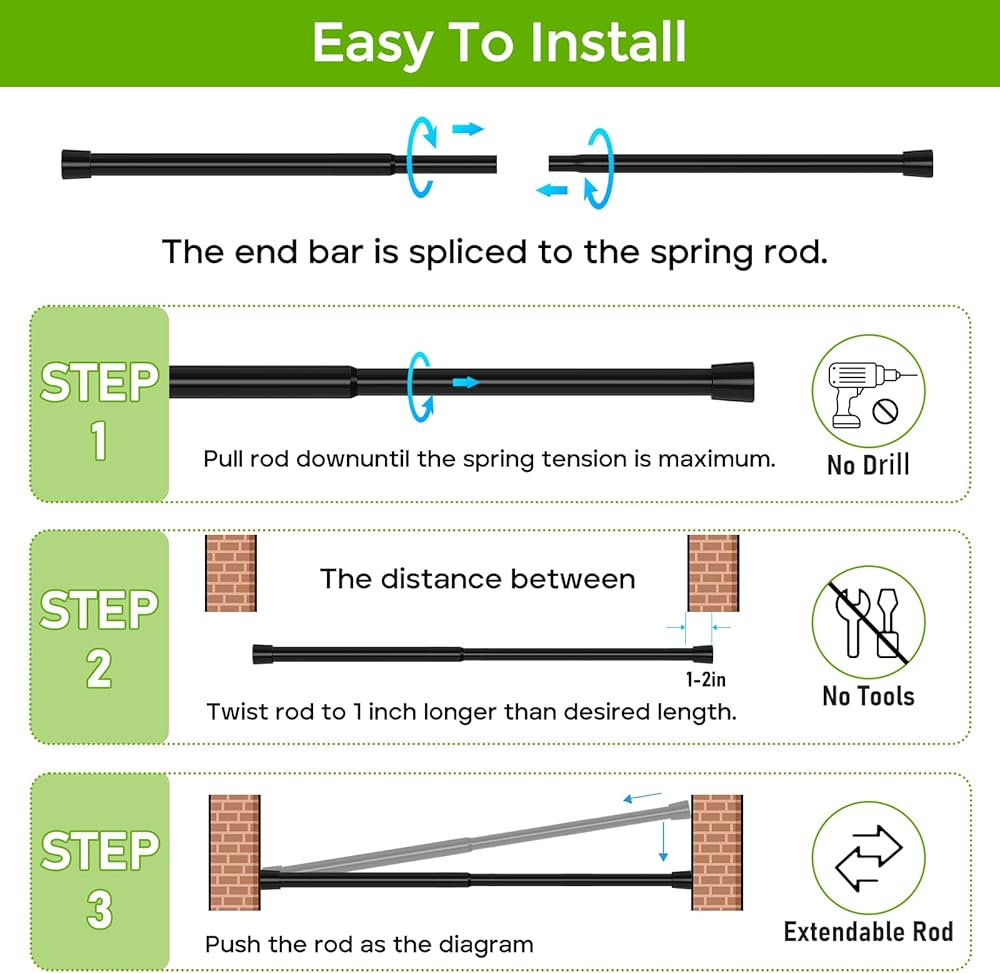 Easy To Install

The end bar is spliced to the spring rod.

STEP 1

Pull rod downuntil the spring tension is maximum.

No Drill

STEP 2

The distance between

1-2in

Twist rod to 1 inch longer than desired length.

No Tools

STEP 3

Push the rod as the diagram

Extendable Rod