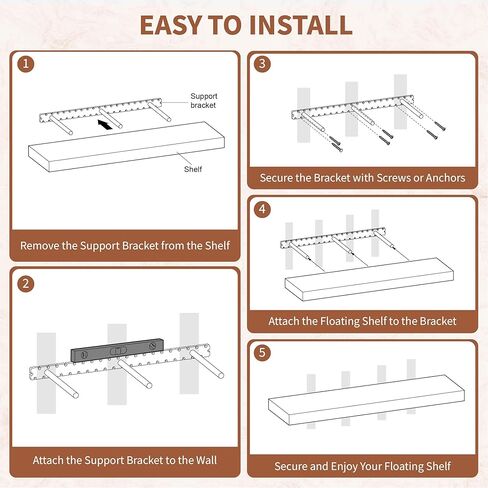 EASY TO INSTALL

1

Support bracket

Shelf

Remove the Support Bracket from the Shelf

2

Attach the Support Bracket to the Wall

3

Secure the Bracket with Screws or Anchors

4

Attach the Floating Shelf to the Bracket

5

Secure and Enjoy Your Floating Shelf