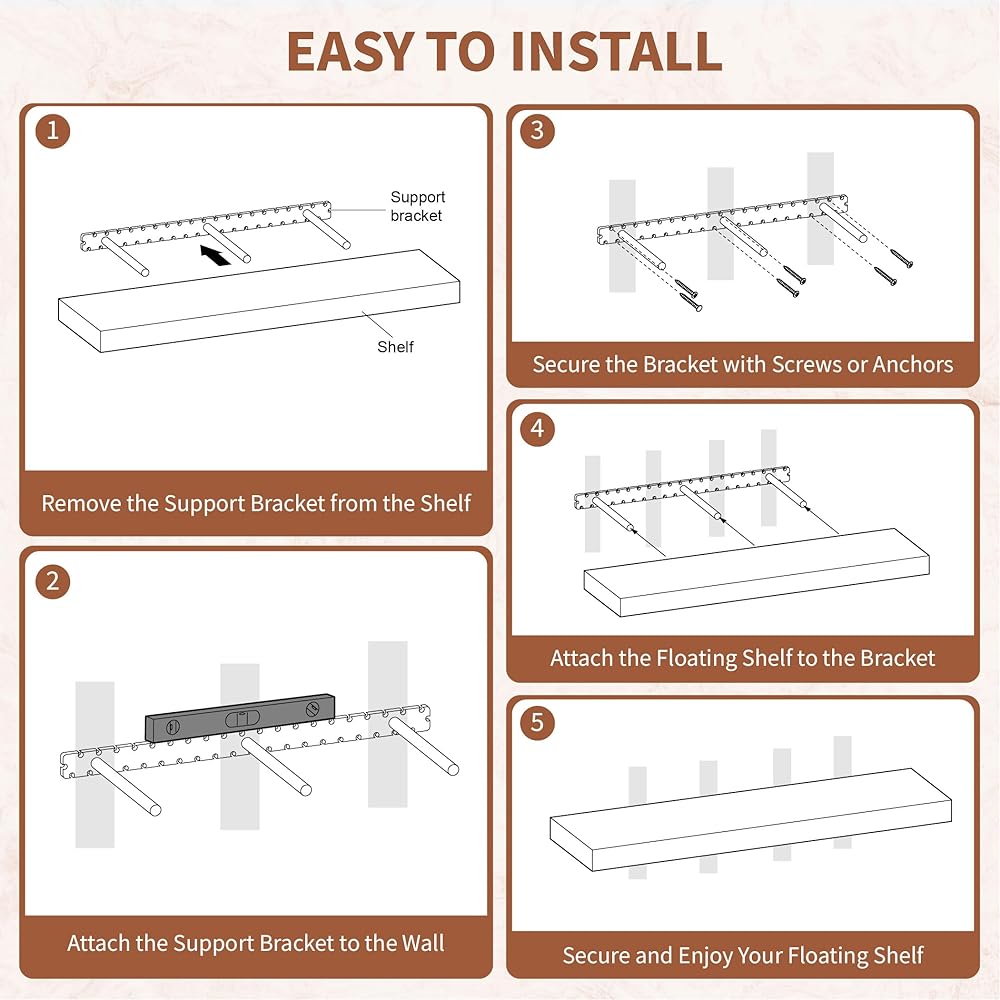 EASY TO INSTALL

1

Support bracket

Shelf

Remove the Support Bracket from the Shelf

2

Attach the Support Bracket to the Wall

3

Secure the Bracket with Screws or Anchors

4

Attach the Floating Shelf to the Bracket

5

Secure and Enjoy Your Floating Shelf