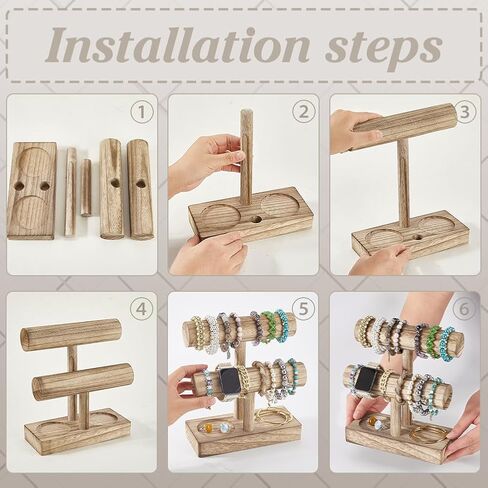 Installation steps

1

2

3

4

5

6