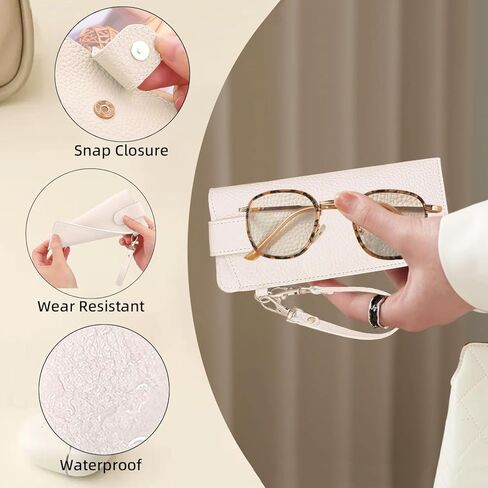 Snap Closure

Wear Resistant

Waterproof