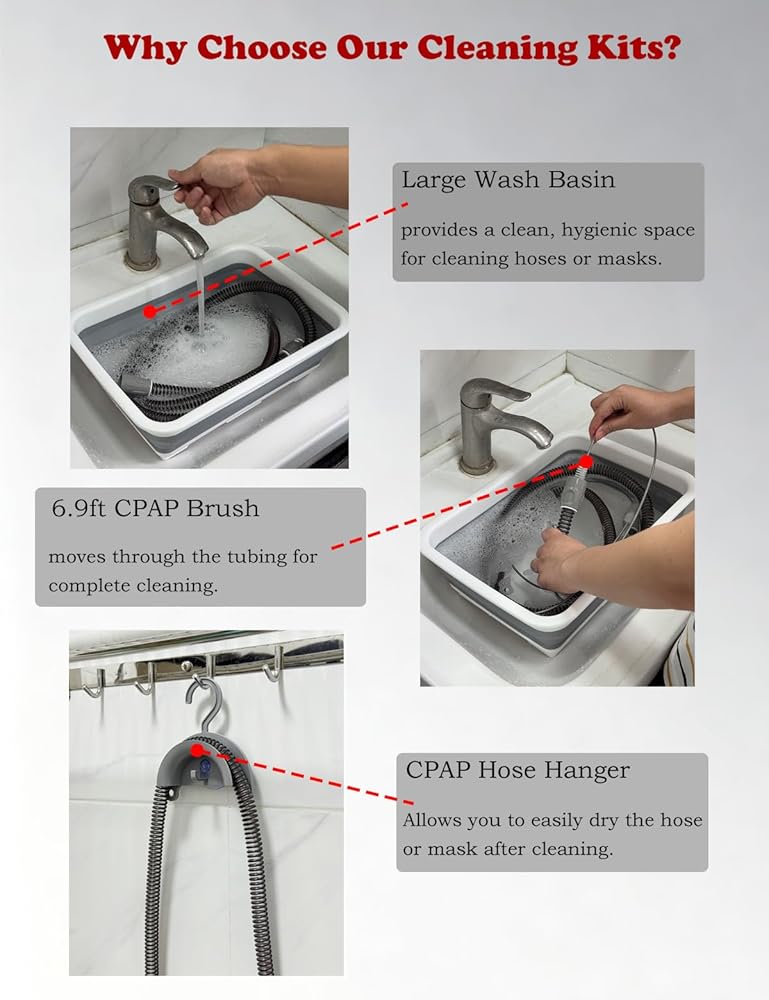 Why Choose Our Cleaning Kits?

Large Wash Basin

provides a clean, hygienic space for cleaning hoses or masks.

6.9ft CPAP Brush

moves through the tubing for complete cleaning.

CPAP Hose Hanger

Allows you to easily dry the hose or mask after cleaning.