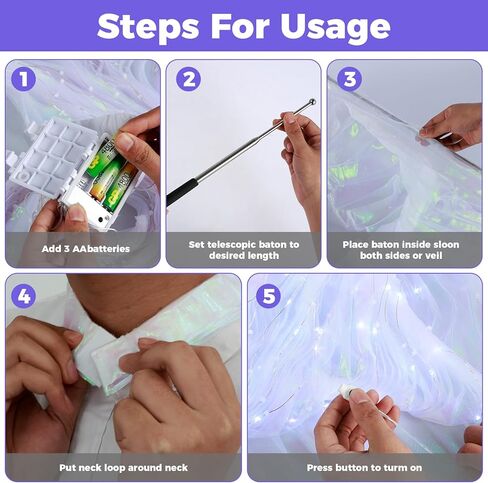 Steps For Usage

1
Add 3 AAbatteries

2
Set telescopic baton to desired length

3
Place baton inside sloon both sides or veil

4
Put neck loop around neck

5
Press button to turn on