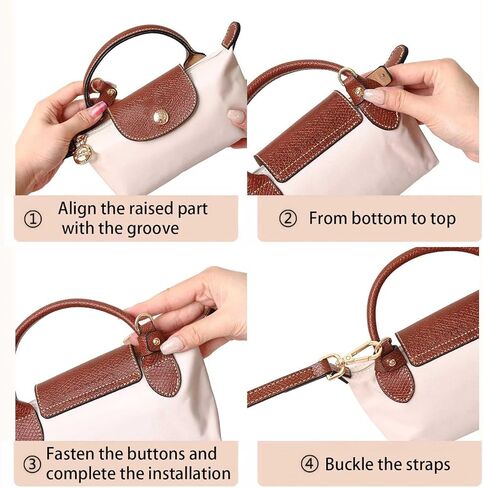 ① Align the raised part with the groove

② From bottom to top

③ Fasten the buttons and complete the installation

④ Buckle the straps