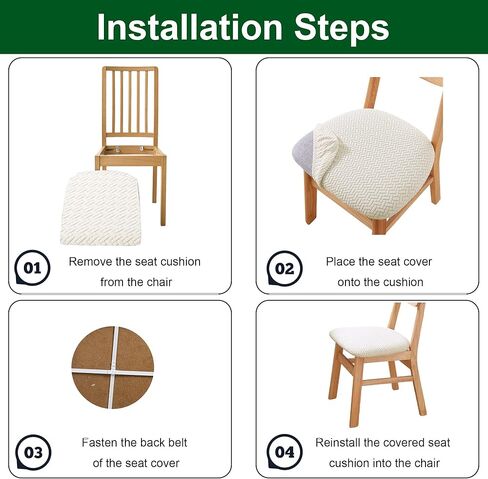 Installation Steps

01
Remove the seat cushion from the chair

02
Place the seat cover onto the cushion

03
Fasten the back belt of the seat cover

04
Reinstall the covered seat cushion into the chair