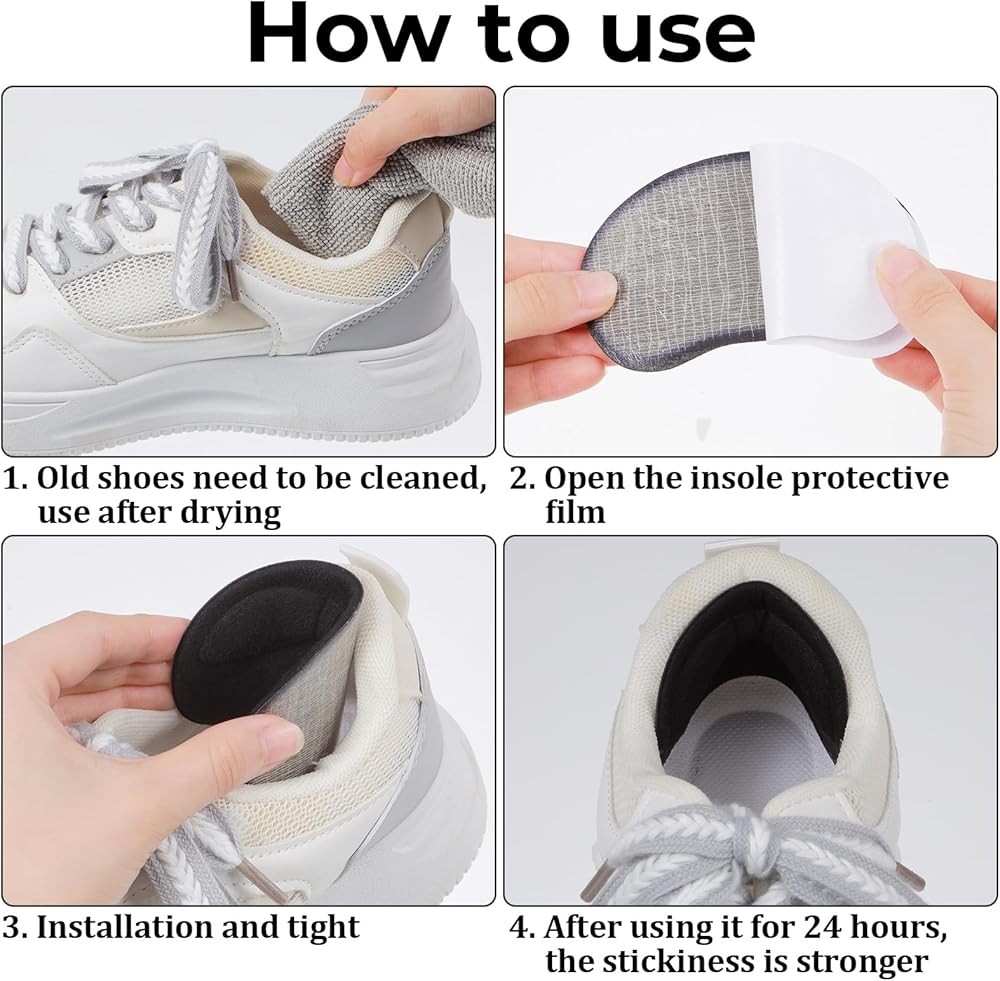 How to use

1. Old shoes need to be cleaned, use after drying

2. Open the insole protective film

3. Installation and tight

4. After using it for 24 hours, the stickiness is stronger