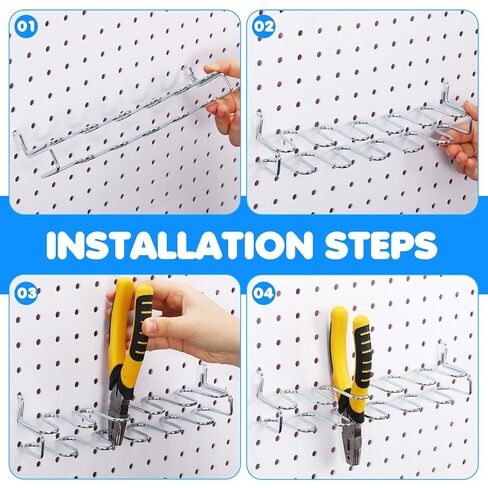 01

02

INSTALLATION STEPS

03

04