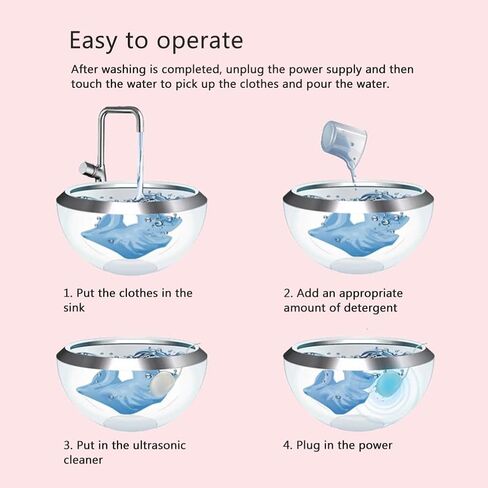 Easy to operate

After washing is completed, unplug the power supply and then touch the water to pick up the clothes and pour the water.

1. Put the clothes in the sink

2. Add an appropriate amount of detergent

3. Put in the ultrasonic cleaner

4. Plug in the power