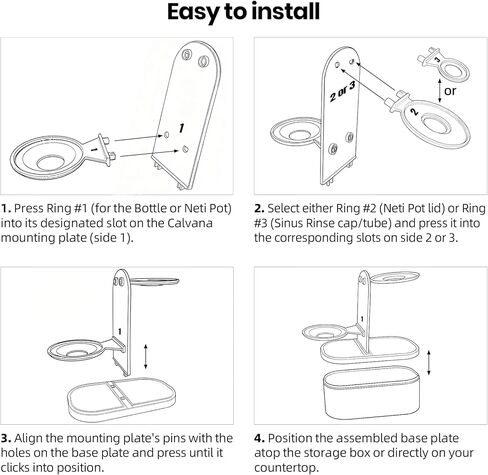 Easy to install

1
1

1. Press Ring #1 (for the Bottle or Neti Pot) into its designated slot on the Calvana mounting plate (side 1).

2 or 3
3
or
2

2. Select either Ring #2 (Neti Pot lid) or Ring #3 (Sinus Rinse cap/tube) and press it into the corresponding slots on side 2 or 3.

1

3. Align the mounting plate's pins with the holes on the base plate and press until it clicks into position.

1

4. Position the assembled base plate atop the storage box or directly on your countertop.