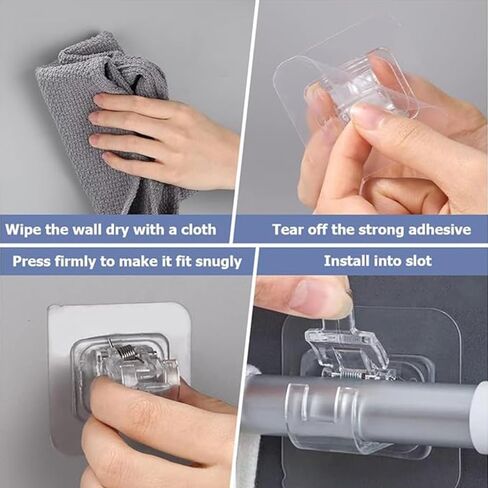 Wipe the wall dry with a cloth

Tear off the strong adhesive

Press firmly to make it fit snugly

Install into slot