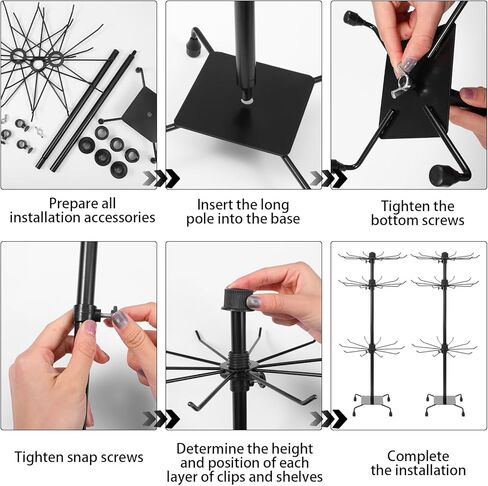 Prepare all installation accessories

Insert the long pole into the base

Tighten the bottom screws

Tighten snap screws

Determine the height and position of each layer of clips and shelves

Complete the installation