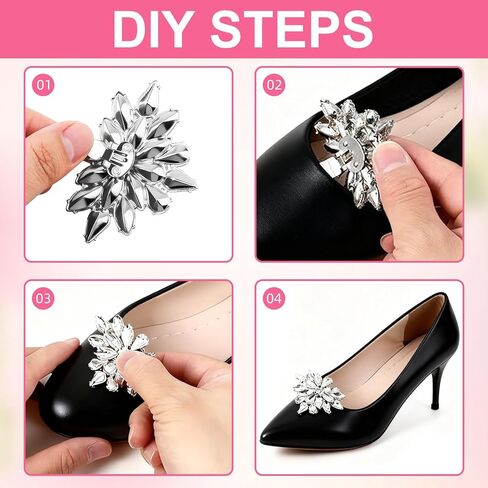 DIY STEPS

01

02

03

04