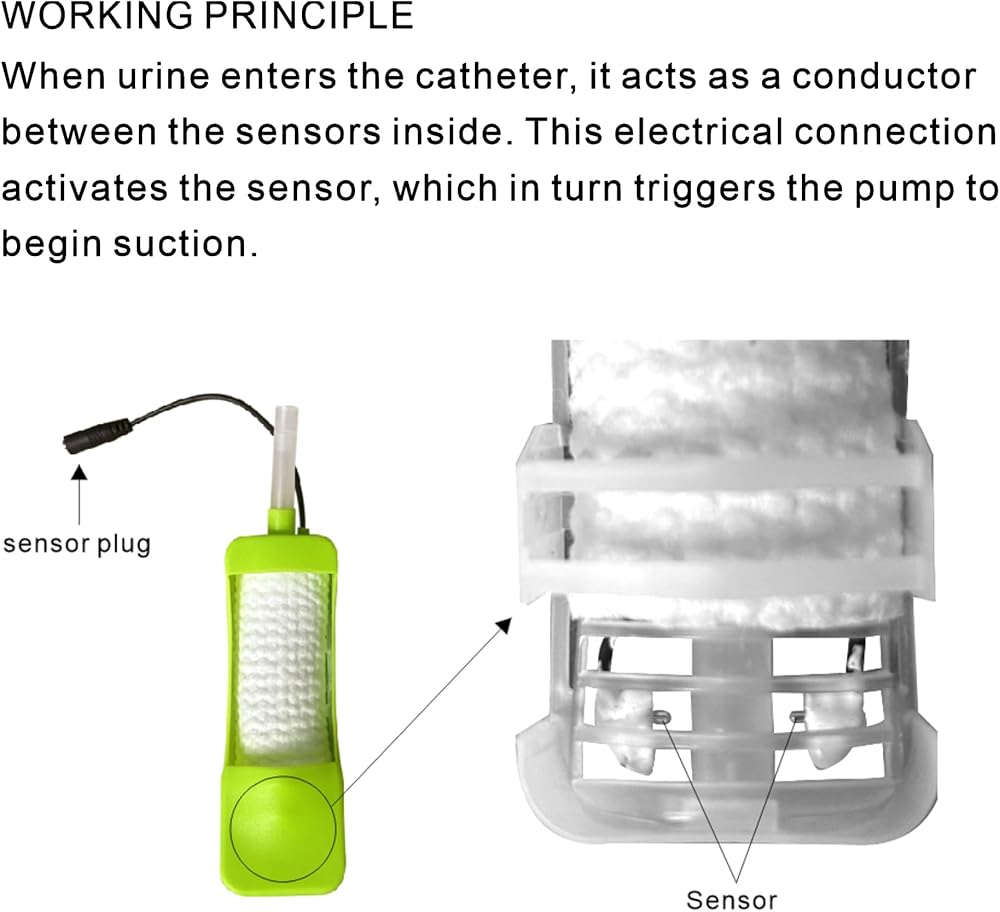 WORKING PRINCIPLE

When urine enters the catheter, it acts as a conductor between the sensors inside. This electrical connection activates the sensor, which in turn triggers the pump to begin suction.

sensor plug

Sensor