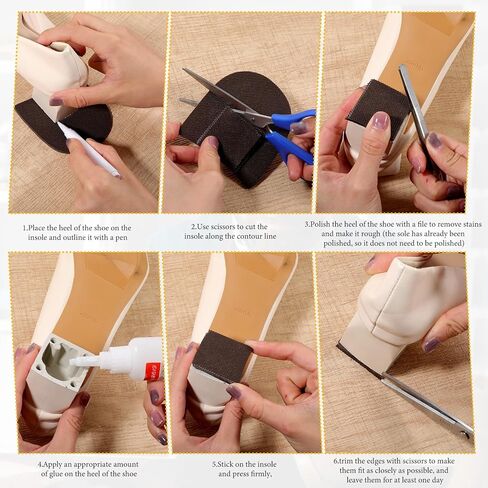 1.Place the heel of the shoe on the insole and outline it with a pen

2.Use scissors to cut the insole along the contour line

3.Polish the heel of the shoe with a file to remove stains and make it rough (the sole has already been polished, so it does not need to be polished)

4.Apply an appropriate amount of glue on the heel of the shoe

5.Stick on the insole and press firmly,

6.trim the edges with scissors to make them fit as closely as possible, and leave them for at least one day